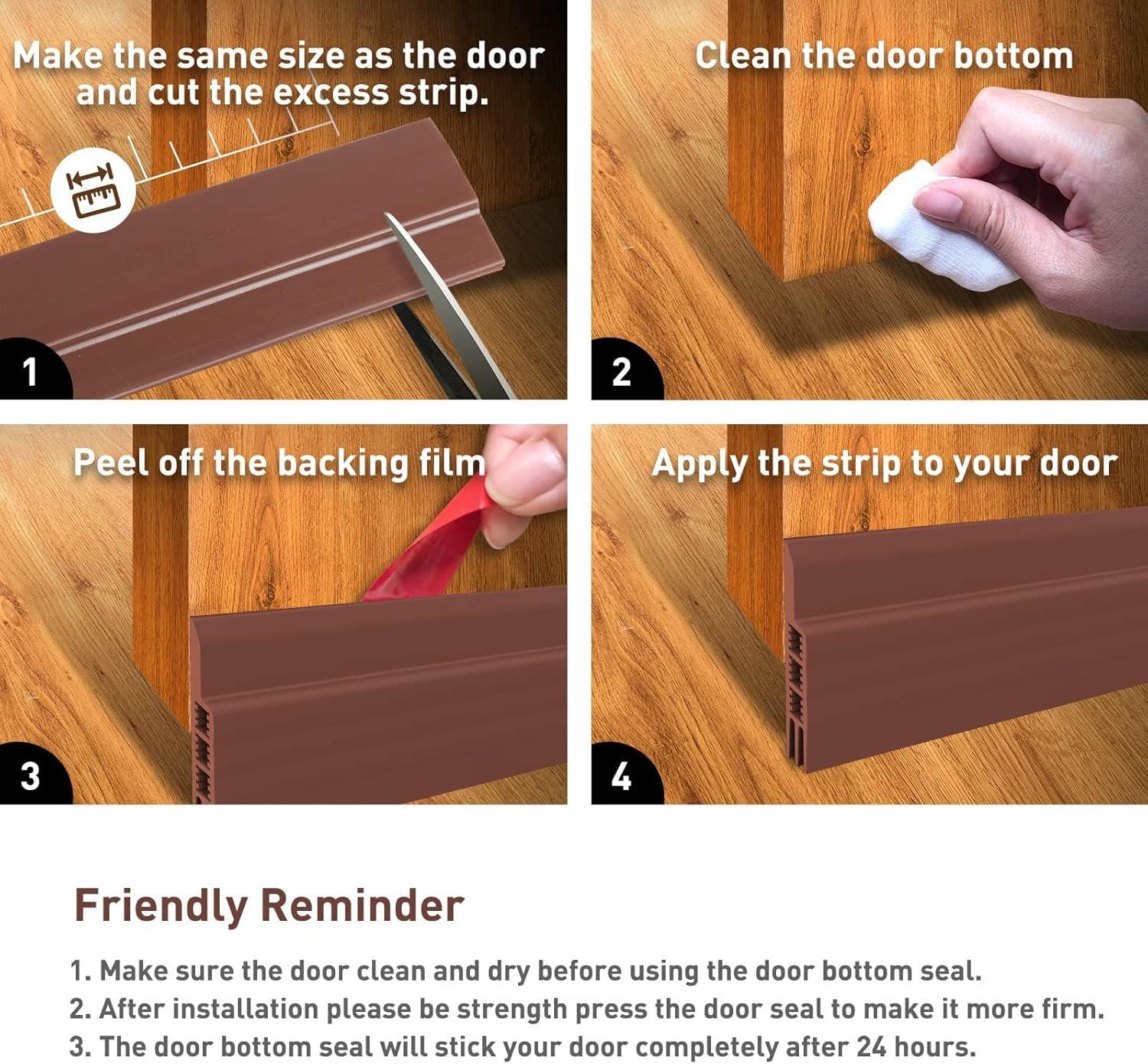 Make the same size as the door and cut the excess strip.

1

Clean the door bottom

2

Peel off the backing film

3

Apply the strip to your door

4

Friendly Reminder

1. Make sure the door clean and dry before using the door bottom seal.
2. After installation please be strength press the door seal to make it more firm.
3. The door bottom seal will stick your door completely after 24 hours.