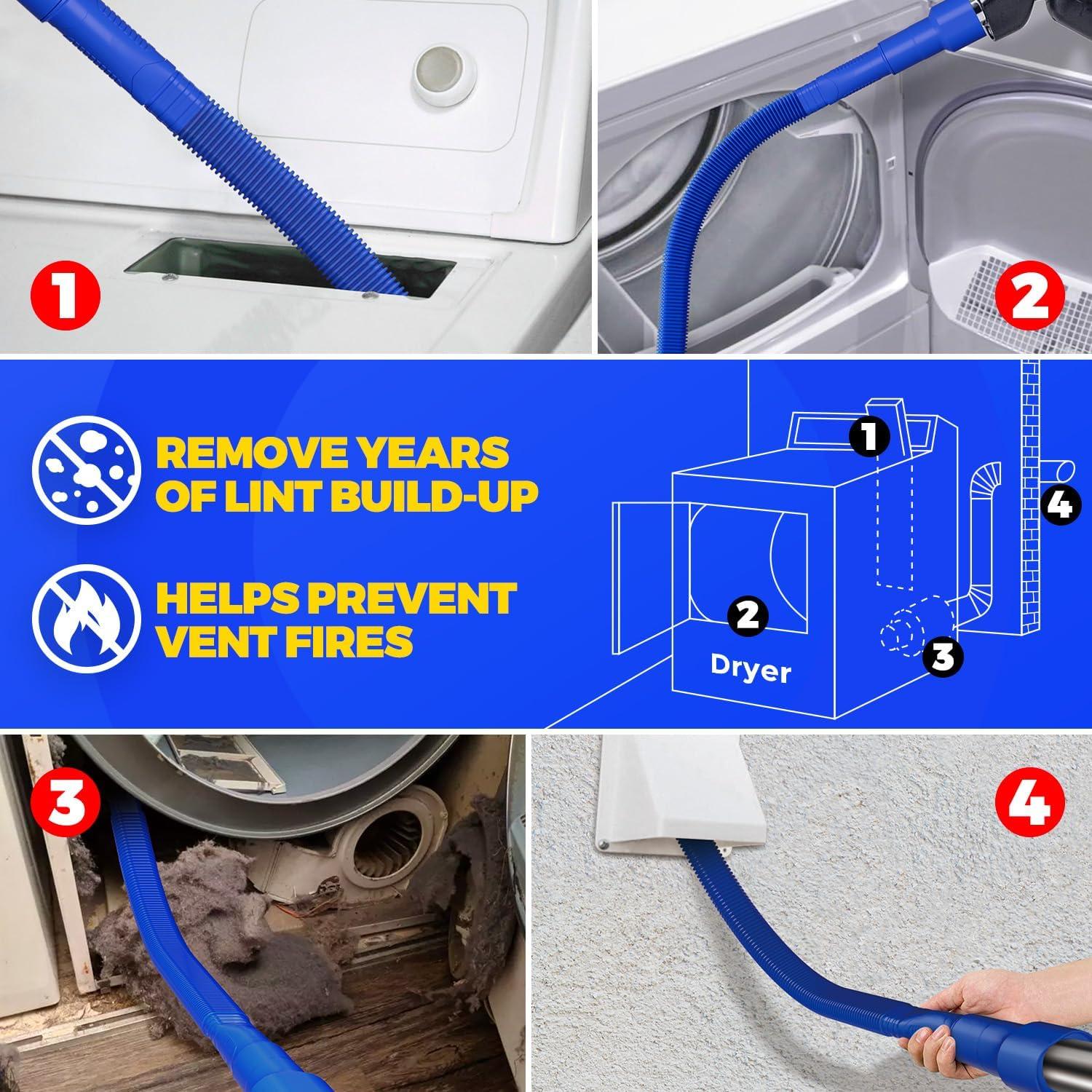 1

2

REMOVE YEARS OF LINT BUILD-UP

HELPS PREVENT VENT FIRES

1

4

2

Dryer

3

3

4