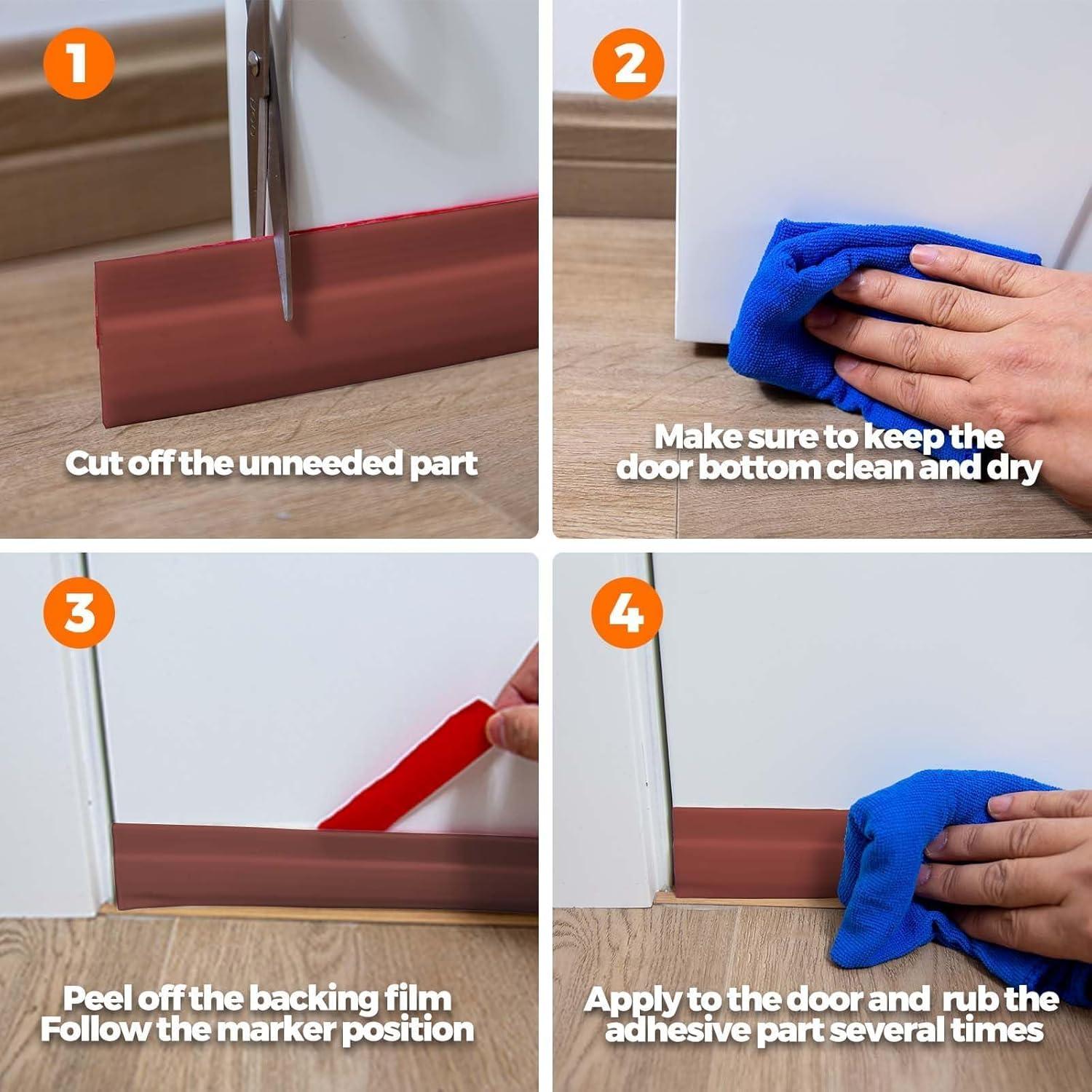 1

Cut off the unneeded part

2

Make sure to keep the door bottom clean and dry

3

Peel off the backing film
Follow the marker position

4

Apply to the door and rub the adhesive part several times