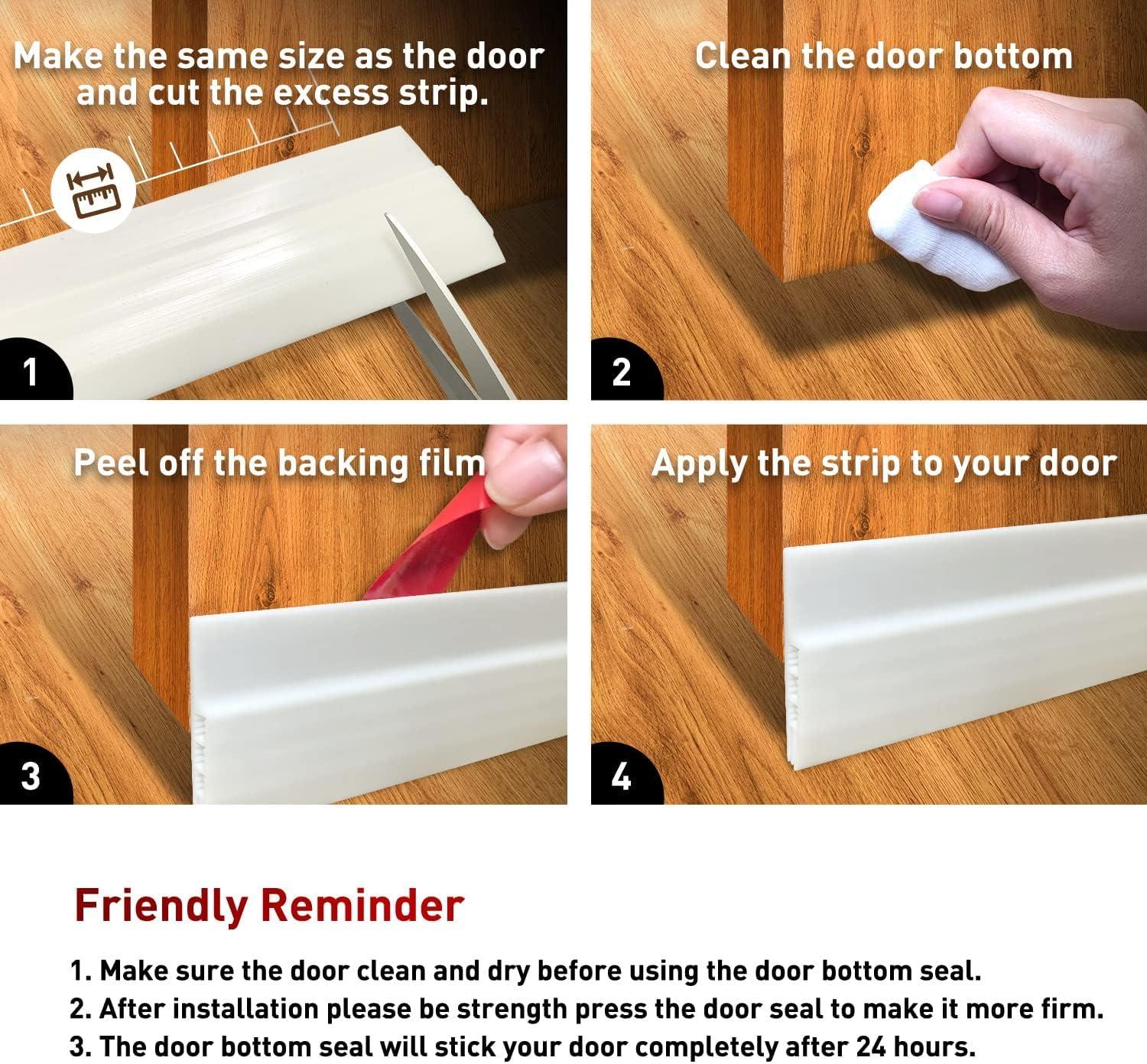 Make the same size as the door and cut the excess strip.

1

Clean the door bottom

2

Peel off the backing film

3

Apply the strip to your door

4

Friendly Reminder

1. Make sure the door clean and dry before using the door bottom seal.
2. After installation please be strength press the door seal to make it more firm.
3. The door bottom seal will stick your door completely after 24 hours.